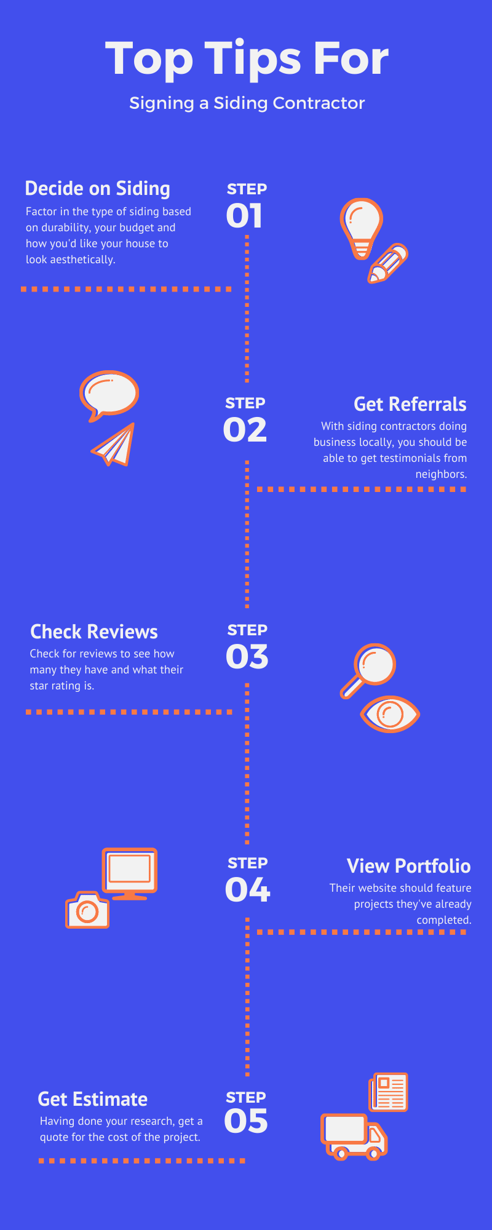 Top Tips For

Signing a Siding Contractor

Decide on Siding

Factor in the type of siding based on durability, your budget and how you'd like your house to look aesthetically.

STEP 01

STEP 02

Get Referrals

With siding contractors doing business locally, you should be able to get testimonials from neighbors.

Check Reviews

Check for reviews to see how many they have and what their star rating is.

STEP 03

STEP 04

View Portfolio

Their website should feature projects they've already completed.

Get Estimate

Having done your research, get a quote for the cost of the project.

STEP 05